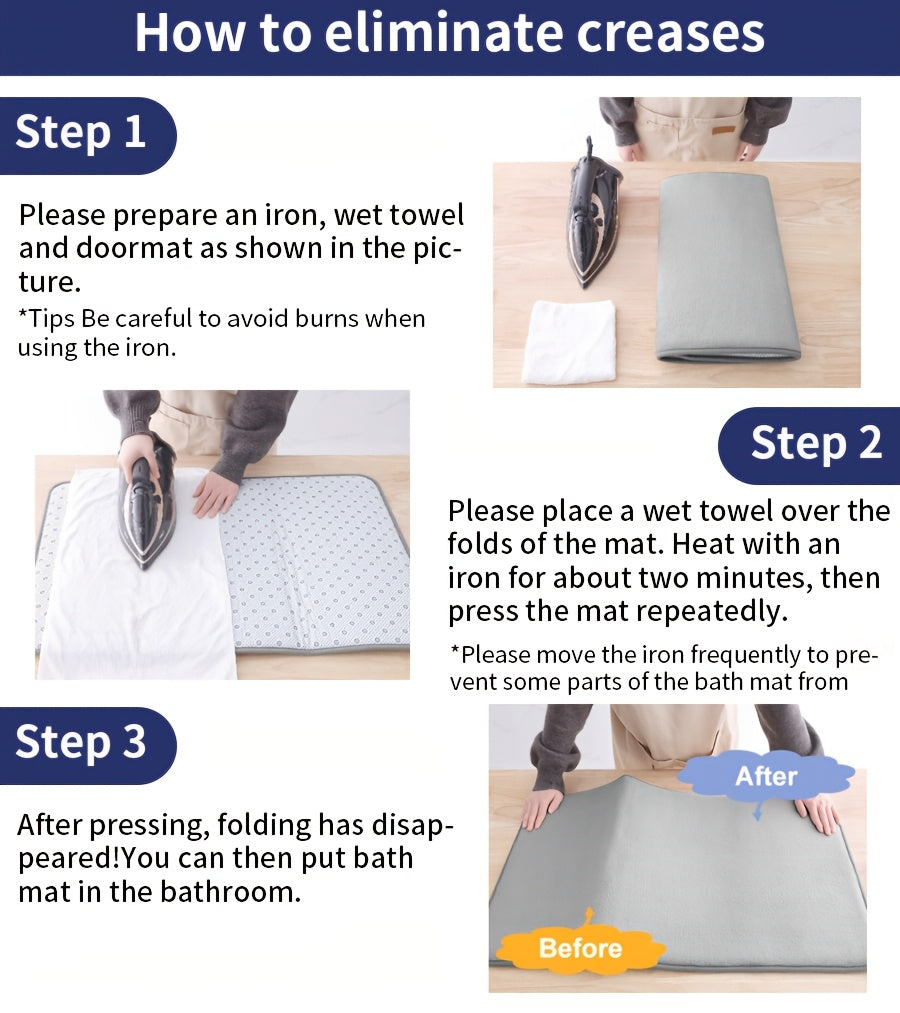 How to eliminate creases

Step 1

Please prepare an iron, wet towel and doormat as shown in the picture.

*Tips Be careful to avoid burns when using the iron.

Step 2

Please place a wet towel over the folds of the mat. Heat with an iron for about two minutes, then press the mat repeatedly.

*Please move the iron frequently to prevent some parts of the bath mat from

Step 3

After pressing, folding has disappeared!You can then put bath mat in the bathroom.

After

Before